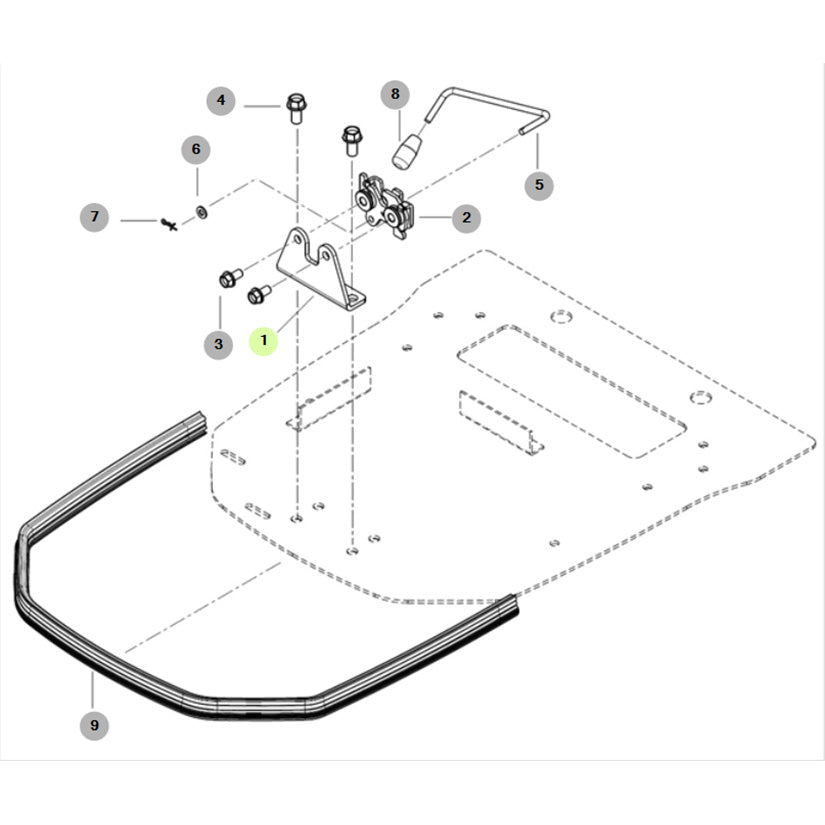 4
8
6
5
7
2
3
1
9