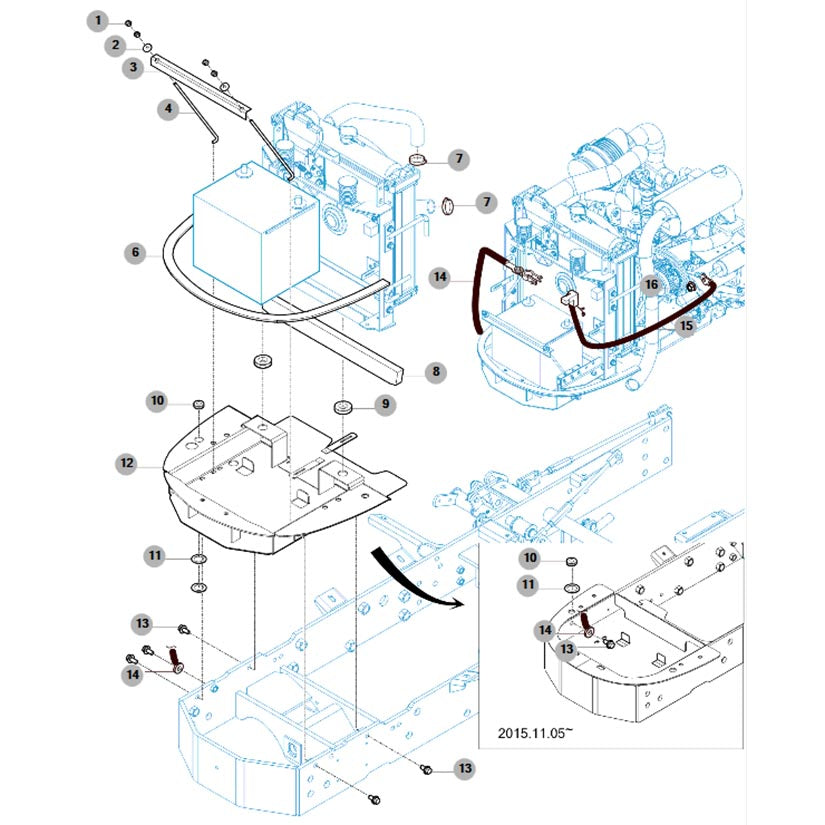 1
2
3
4
7
7
6
14
16
15
8
10
9
12
11
10
11
14
13
13
14
2015.11.05~
13