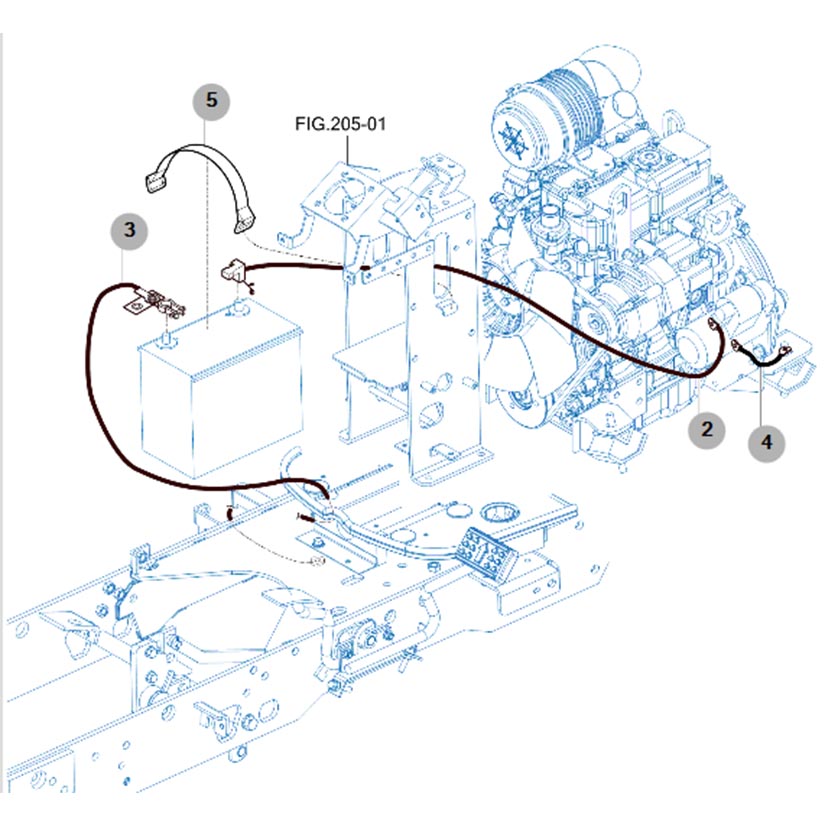 5

FIG.205-01

3

2

4